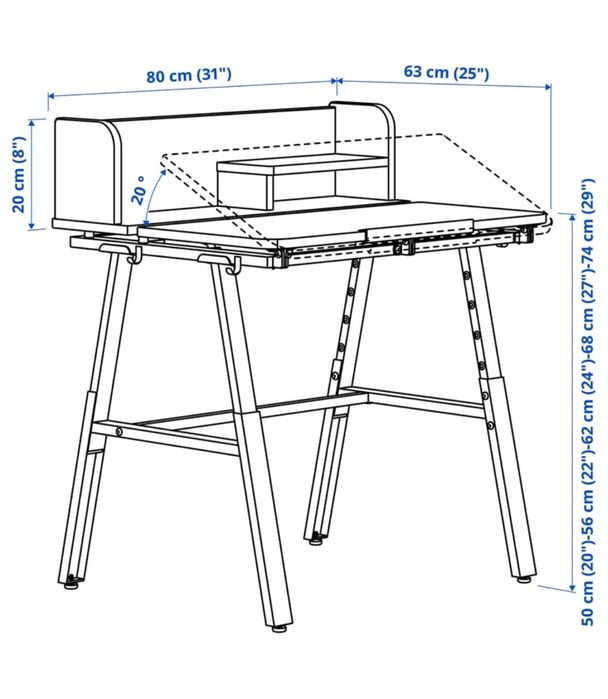 80 cm (31")

63 cm (25")

20 cm (8")

20 °

50 cm (20")-56 cm (22")-62 cm (24")-68 cm (27")-74 cm (29")