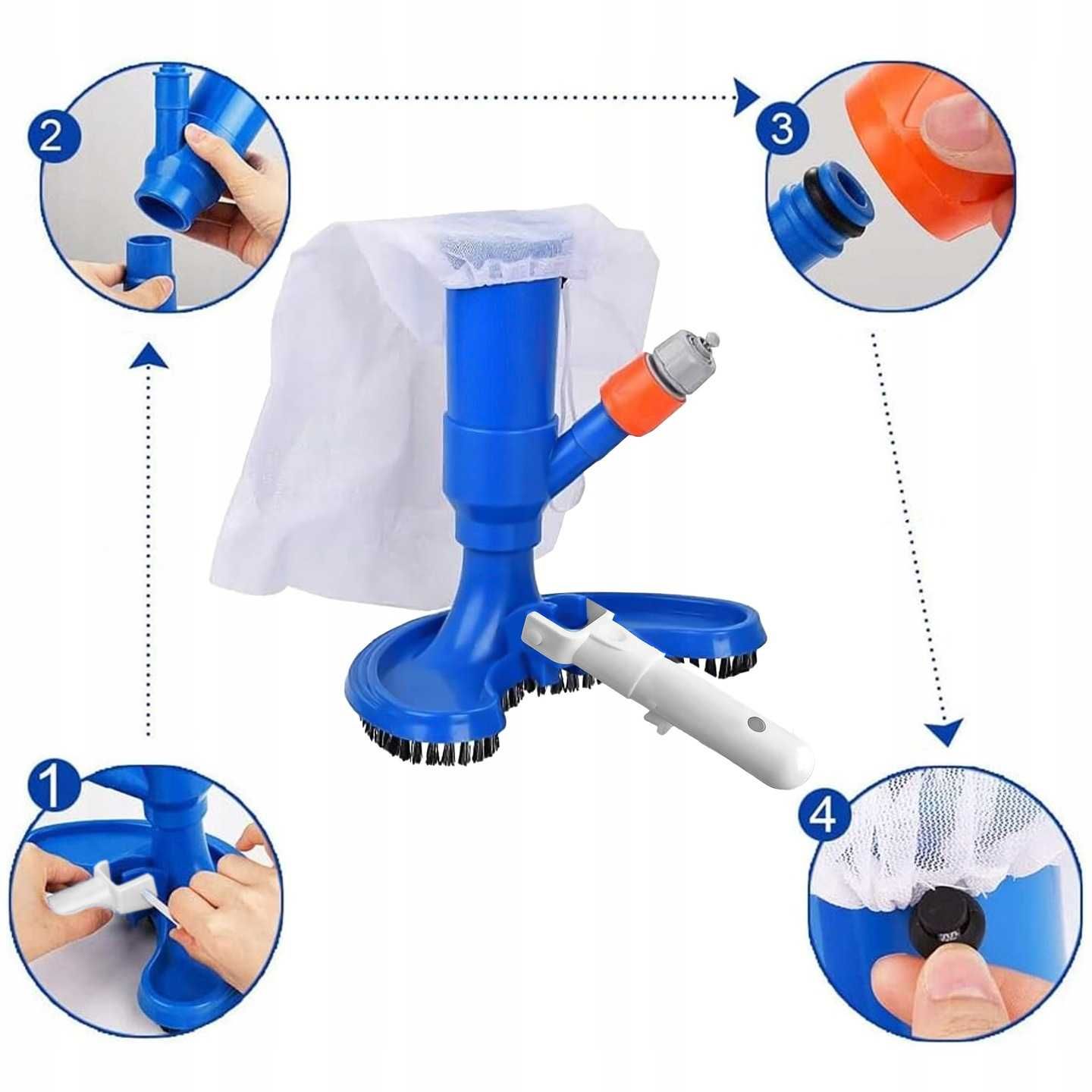 2

3

1

4