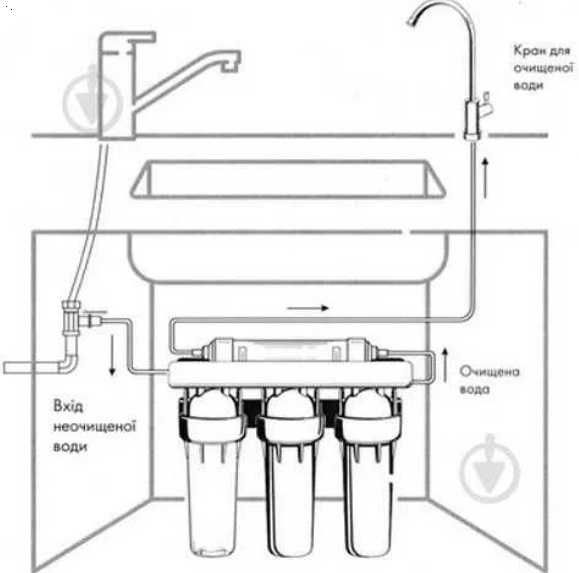 Кран для очищеної води

Очищена вода

Вхід неочищеної води