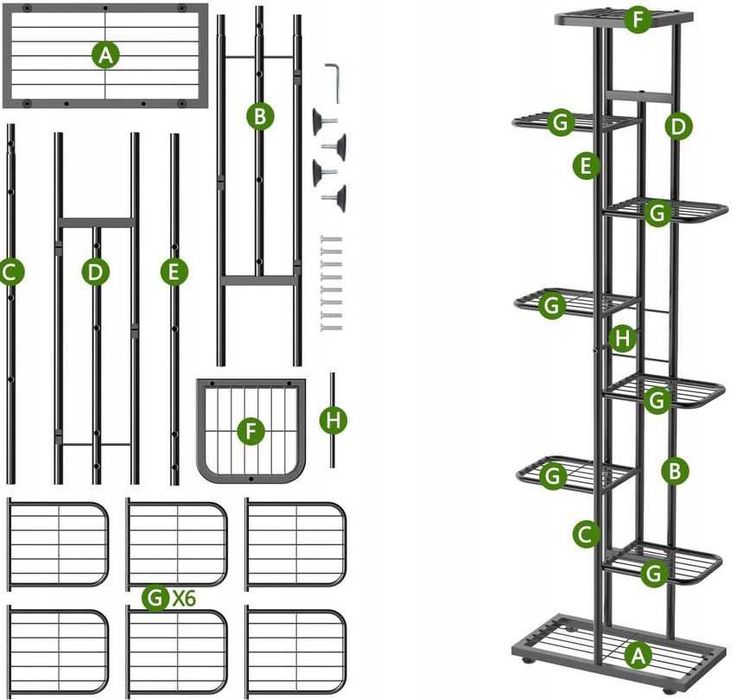 A
B
C
D
E
F
H
G X6

F
G
D
E
G
G
H
G
G
B
C
G
A