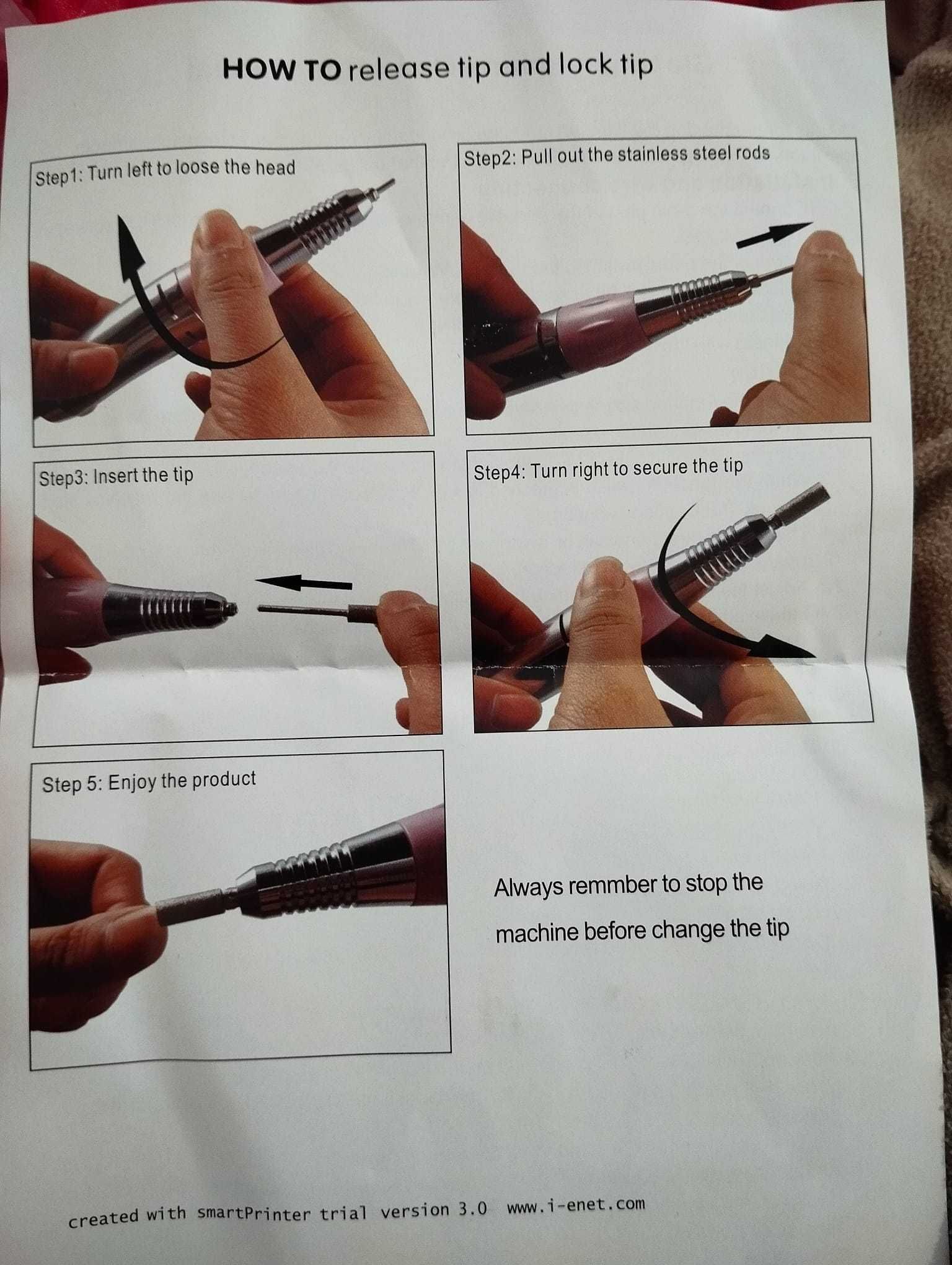 HOW TO release tip and lock tip

Step1: Turn left to loose the head

Step2: Pull out the stainless steel rods

Step3: Insert the tip

Step4: Turn right to secure the tip

Step 5: Enjoy the product

Always remmber to stop the machine before change the tip

created with smartPrinter trial version 3.0 www.i-enet.com