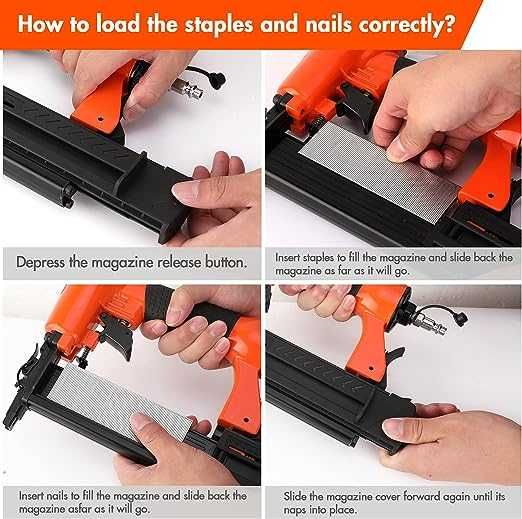 How to load the staples and nails correctly?

Depress the magazine release button.

Insert staples to fill the magazine and slide back the magazine as far as it will go.

Insert nails to fill the magazine and slide back the magazine asfar as it will go.

Slide the magazine cover forward again until its naps into place.