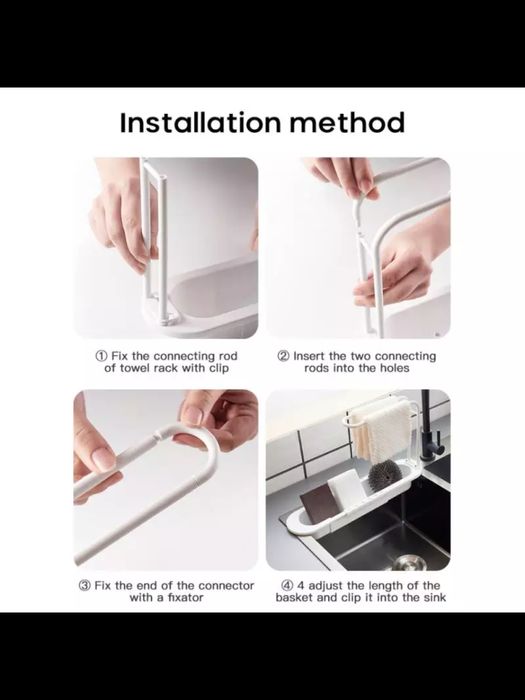 Installation method

① Fix the connecting rod of towel rack with clip

② Insert the two connecting rods into the holes

③ Fix the end of the connector with a fixator

④ 4 adjust the length of the basket and clip it into the sink