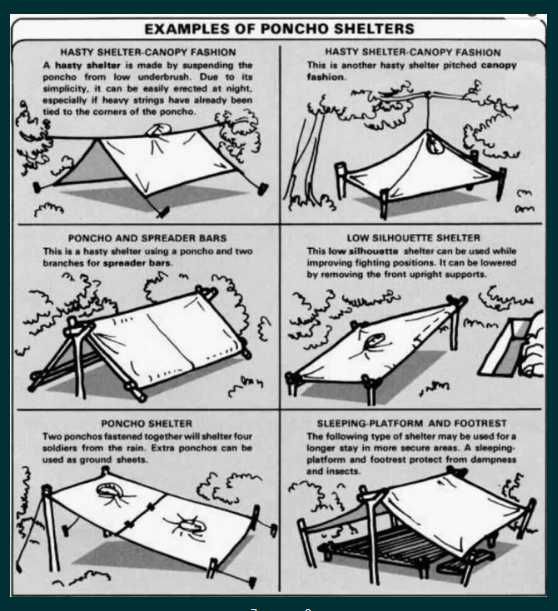 EXAMPLES OF PONCHO SHELTERS

HASTY SHELTER-CANOPY FASHION
A hasty shelter is made by suspending the poncho from low underbrush. Due to its simplicity, it can be easily erected at night, especially if heavy strings have already been tied to the corners of the poncho.

HASTY SHELTER-CANOPY FASHION
This is another hasty shelter pitched canopy fashion.

PONCHO AND SPREADER BARS
This is a hasty shelter using a poncho and two branches for spreader bars.

LOW SILHOUETTE SHELTER
This low silhouette shelter can be used while improving fighting positions. It can be lowered by removing the front upright supports.

PONCHO SHELTER
Two ponchos fastened together will shelter four soldiers from the rain. Extra ponchos can be used as ground sheets.

SLEEPING-PLATFORM AND FOOTREST
The following type of shelter may be used for a longer stay in more secure areas. A sleeping-platform and footrest protect from dampness and insects.