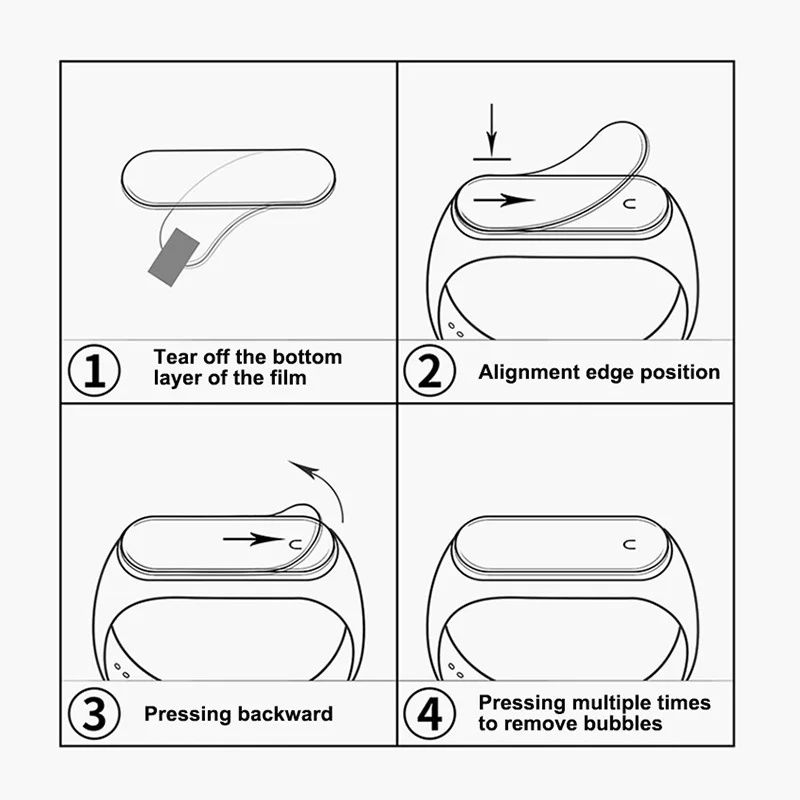 1 Tear off the bottom layer of the film

2 Alignment edge position

3 Pressing backward

4 Pressing multiple times to remove bubbles