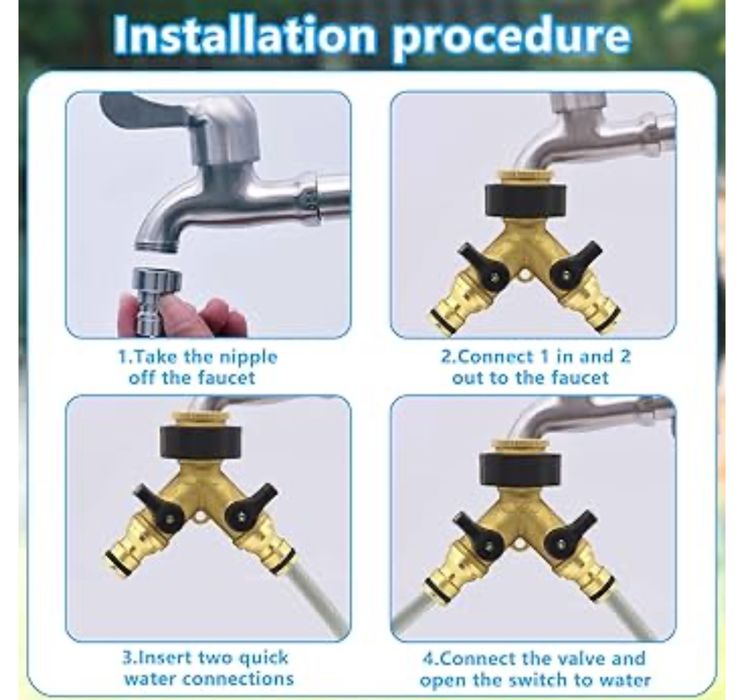 Installation procedure

1.Take the nipple off the faucet

2.Connect 1 in and 2 out to the faucet

3.Insert two quick water connections

4.Connect the valve and open the switch to water