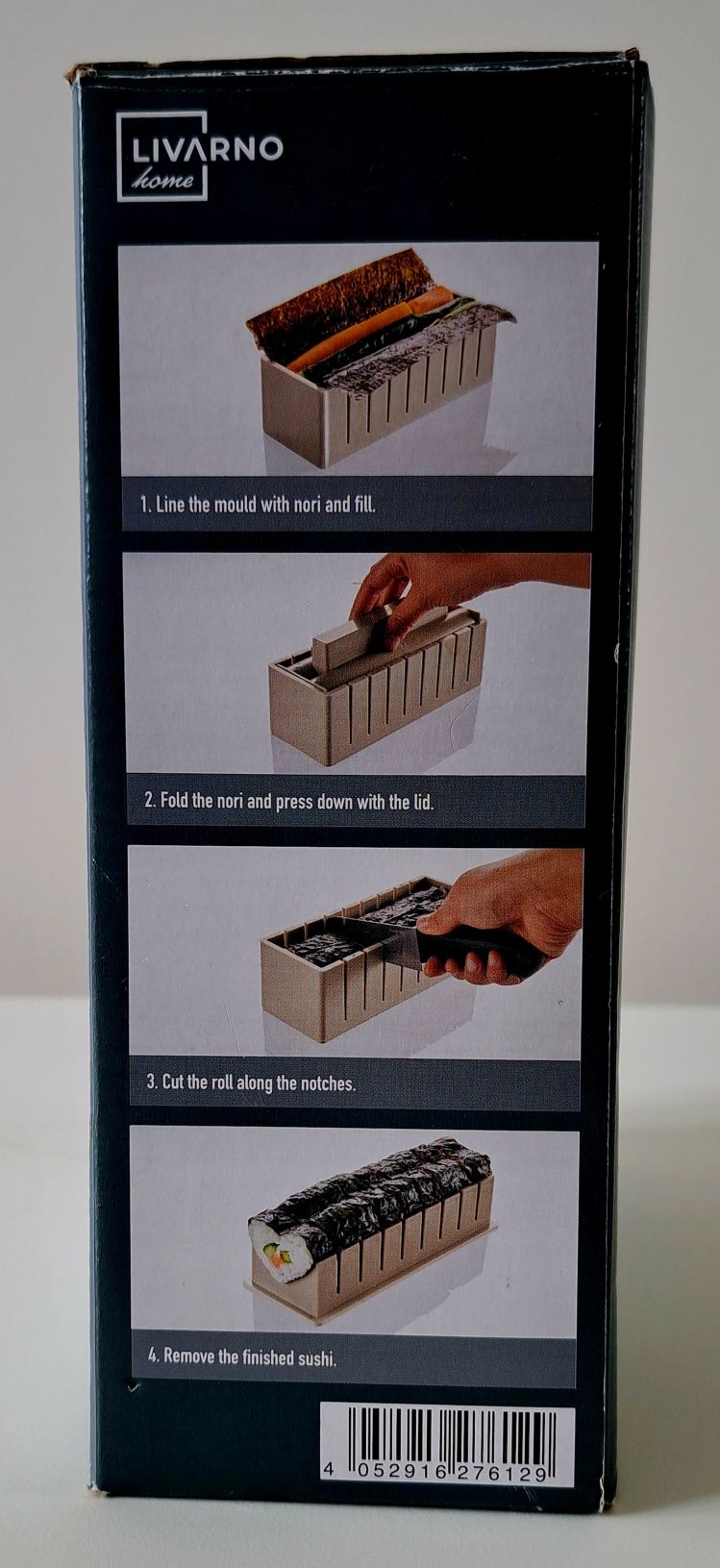 LIVARNO
home

1. Line the mould with nori and fill.

2. Fold the nori and press down with the lid.

3. Cut the roll along the notches.

4. Remove the finished sushi.

4 052916 276129