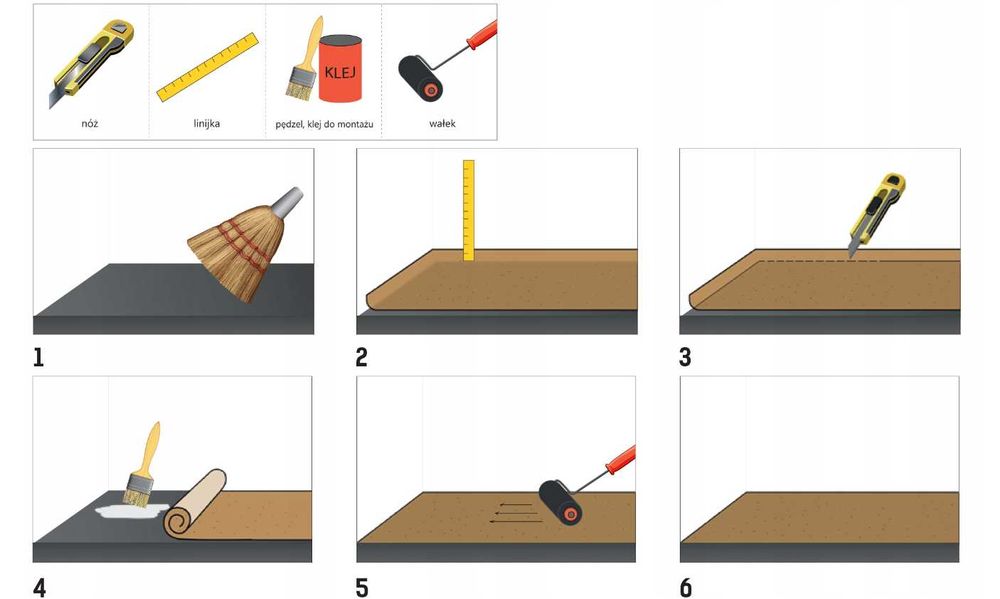 KLEJ

nóż

linijka

pędzel, klej do montażu

wałek

1

2

3

4

5

6