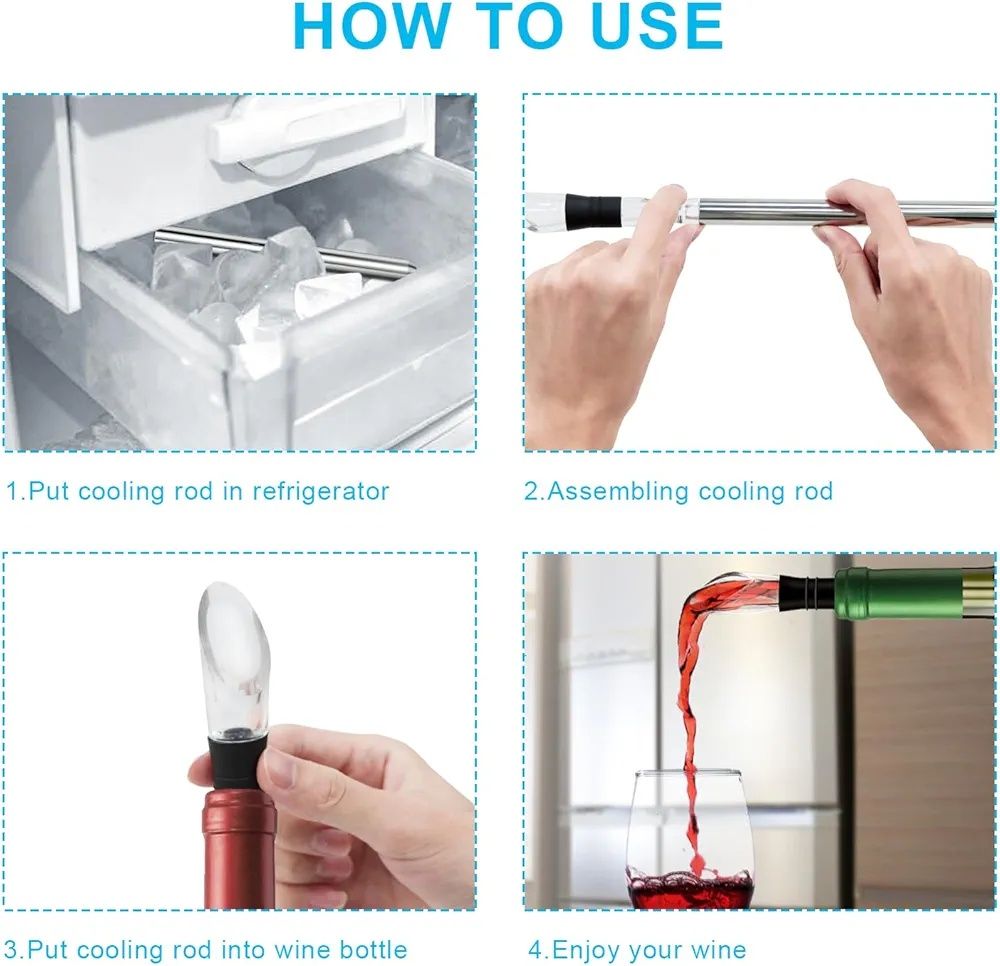 HOW TO USE

1.Put cooling rod in refrigerator

2.Assembling cooling rod

3.Put cooling rod into wine bottle

4.Enjoy your wine