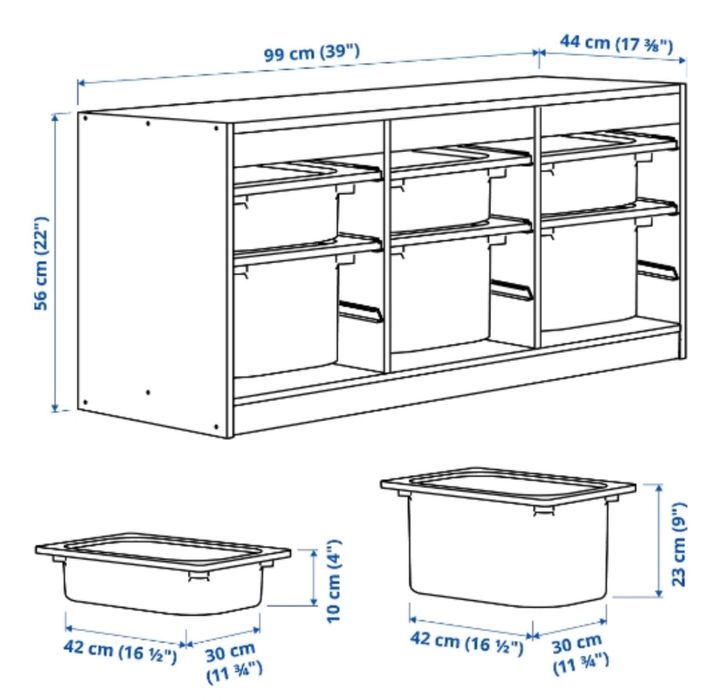 99 cm (39")
44 cm (17 ⅜")
56 cm (22")
10 cm (4")
42 cm (16 ½")
30 cm (11 ¾")
23 cm (9")
42 cm (16 ½")
30 cm (11 ¾")