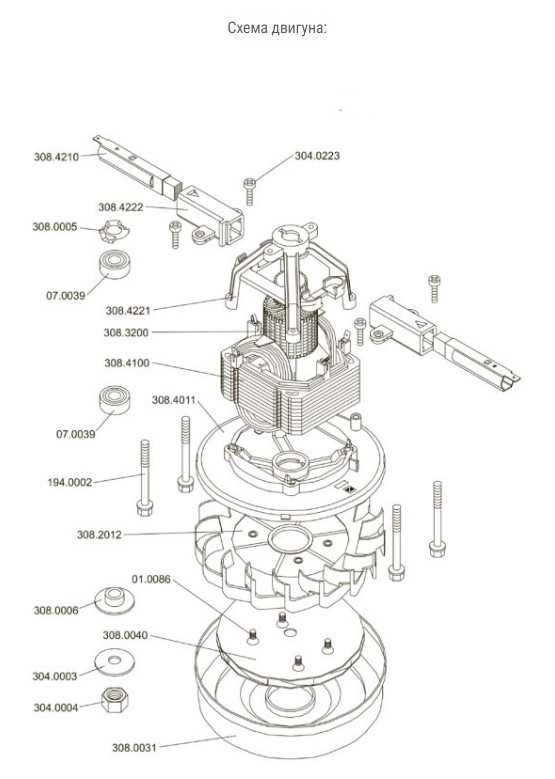 Схема двигуна:

308.4210
304.0223
308.4222
308.0005
07.0039
308.4221
308.3200
308.4100
308.4011
07.0039
194.0002
308.2012
01.0086
308.0006
308.0040
304.0003
304.0004
308.0031