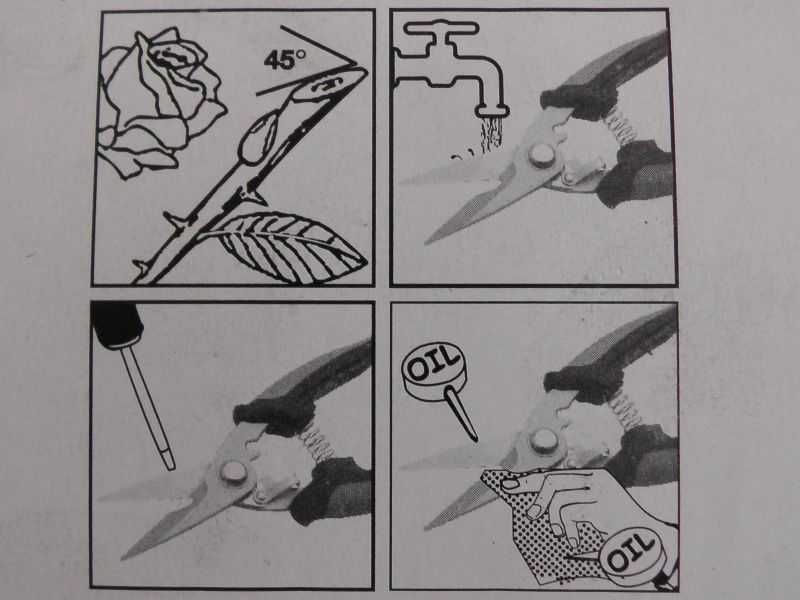 45°

OIL

OIL