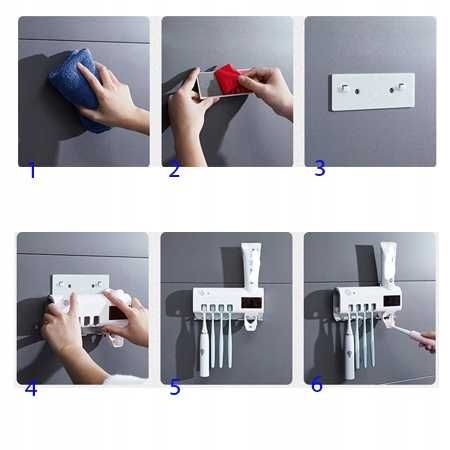 1

2

3

4

5

6