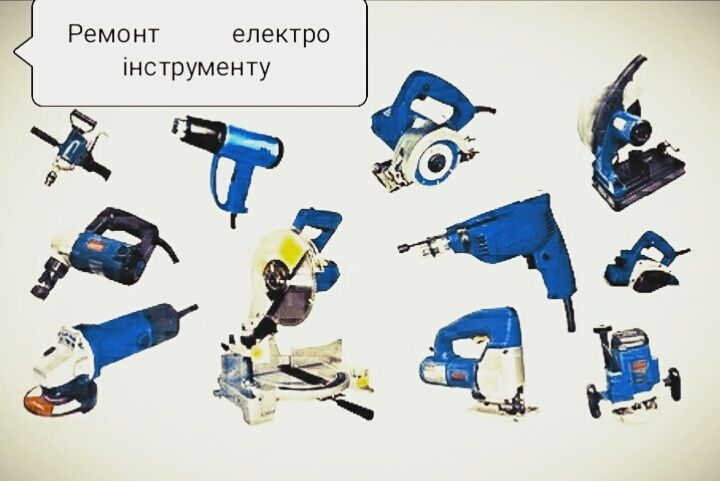 Ремонт електро інструменту