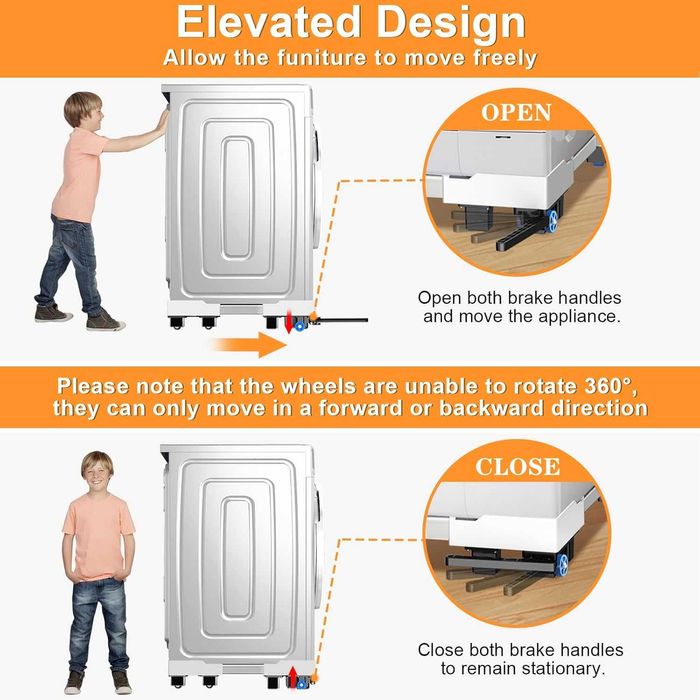 Elevated Design
Allow the funiture to move freely

OPEN

Open both brake handles and move the appliance.

Please note that the wheels are unable to rotate 360°, they can only move in a forward or backward direction

CLOSE

Close both brake handles to remain stationary.