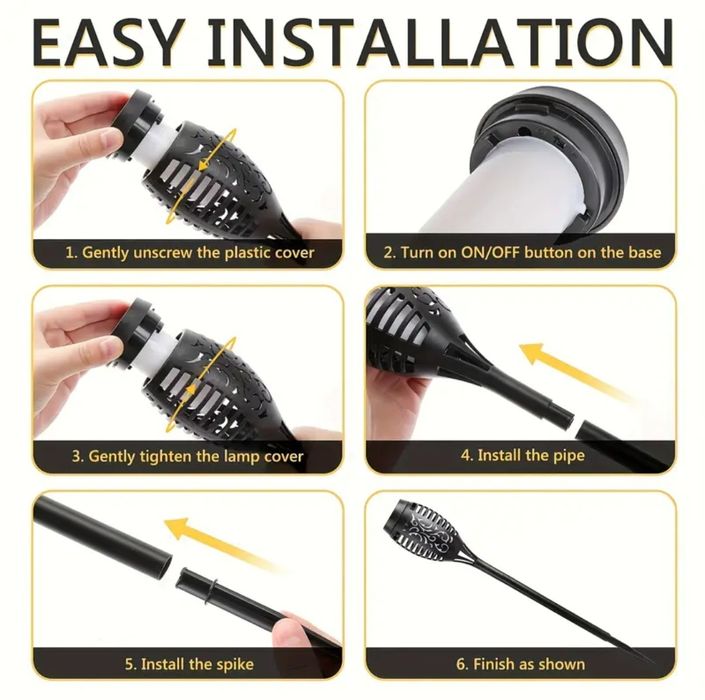 EASY INSTALLATION

1. Gently unscrew the plastic cover

2. Turn on ON/OFF button on the base

3. Gently tighten the lamp cover

4. Install the pipe

5. Install the spike

6. Finish as shown