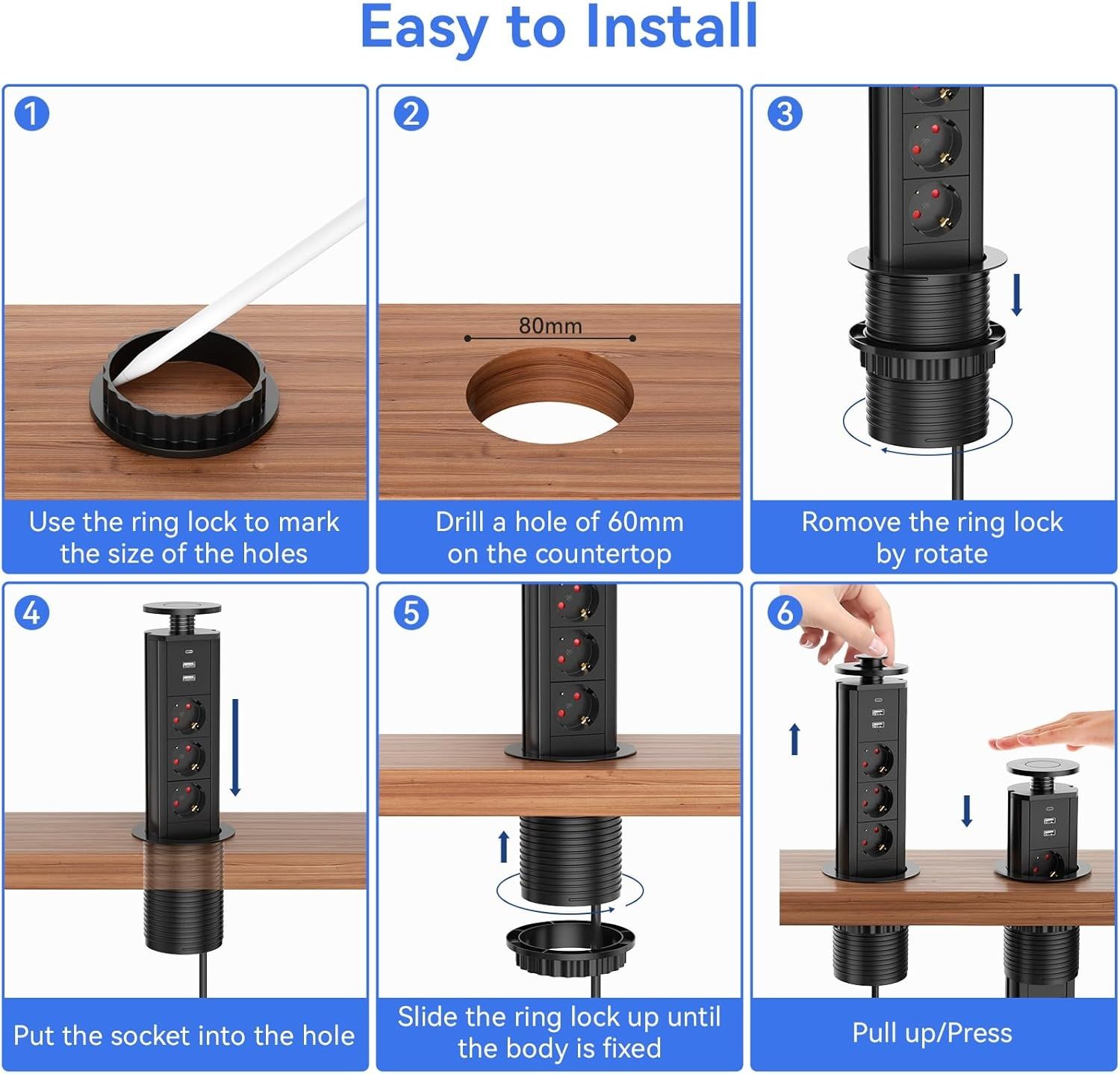 Easy to Install

1

Use the ring lock to mark the size of the holes

2

80mm

Drill a hole of 60mm on the countertop

3

Romove the ring lock by rotate

4

Put the socket into the hole

5

Slide the ring lock up until the body is fixed

6

Pull up/Press