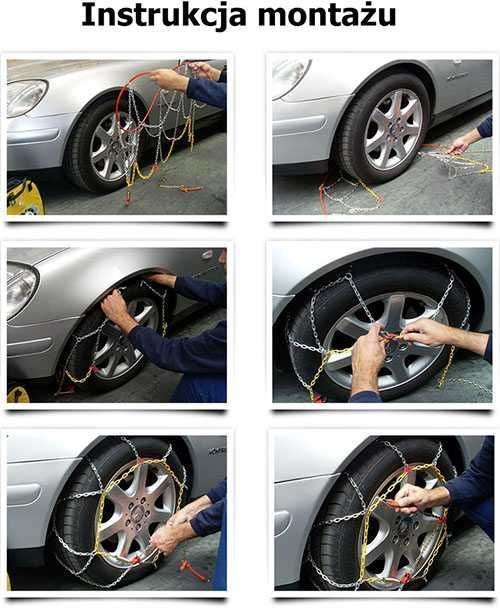 Instrukcja montażu