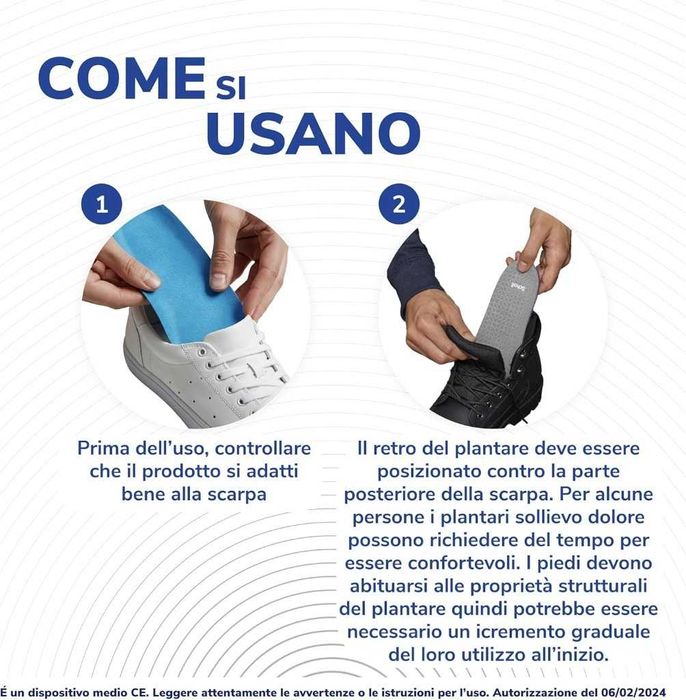 COME SI USANO

1

Prima dell'uso, controllare che il prodotto si adatti bene alla scarpa

2

Scholl

Il retro del plantare deve essere posizionato contro la parte posteriore della scarpa. Per alcune persone i plantari sollievo dolore possono richiedere del tempo per essere confortevoli. I piedi devono abituarsi alle proprietà strutturali del plantare quindi potrebbe essere necessario un icremento graduale del loro utilizzo all'inizio.

É un dispositivo medio CE. Leggere attentamente le avvertenze o le istruzioni per l'uso. Autorizzazione del 06/02/2024