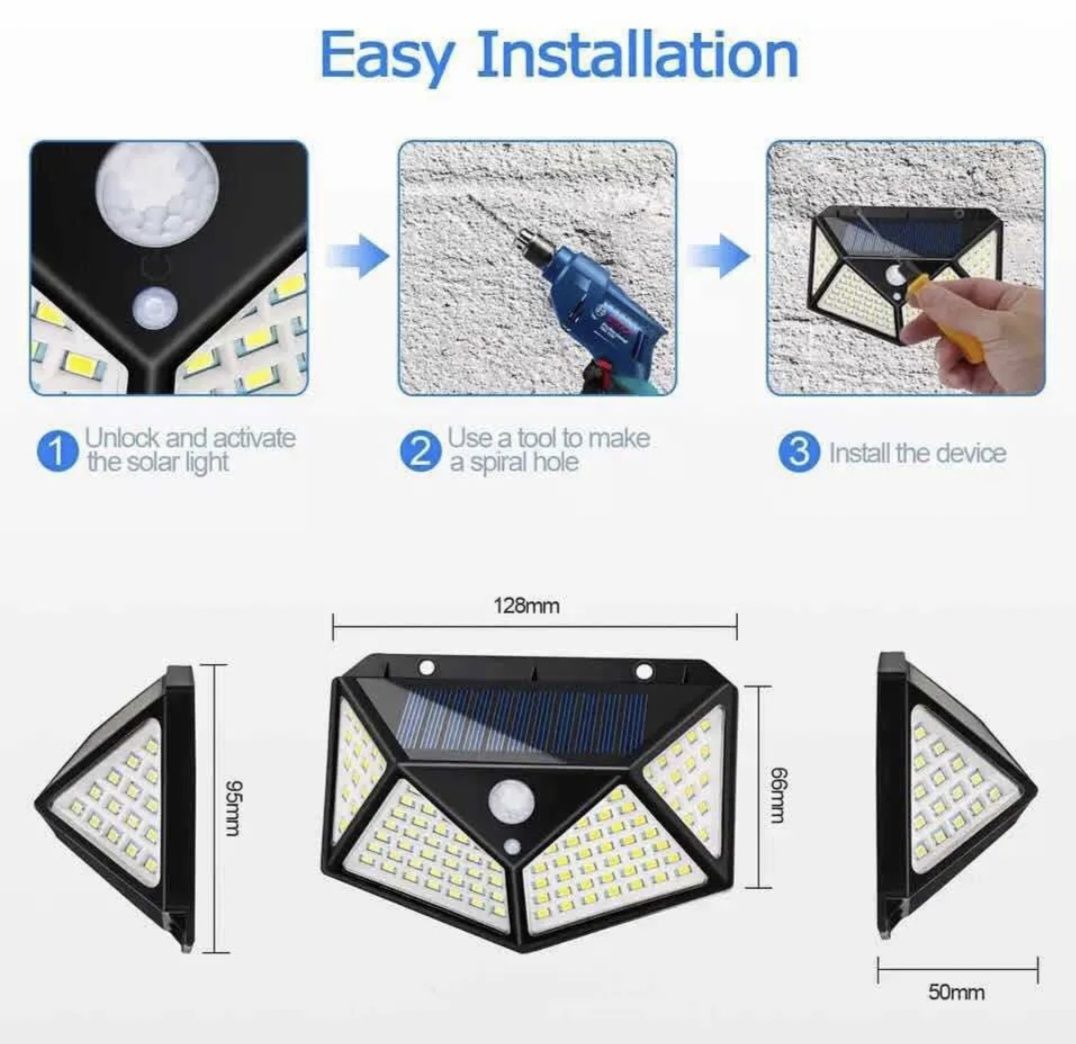 Easy Installation

1 Unlock and activate the solar light

2 Use a tool to make a spiral hole

3 Install the device

128mm

95mm

66mm

50mm