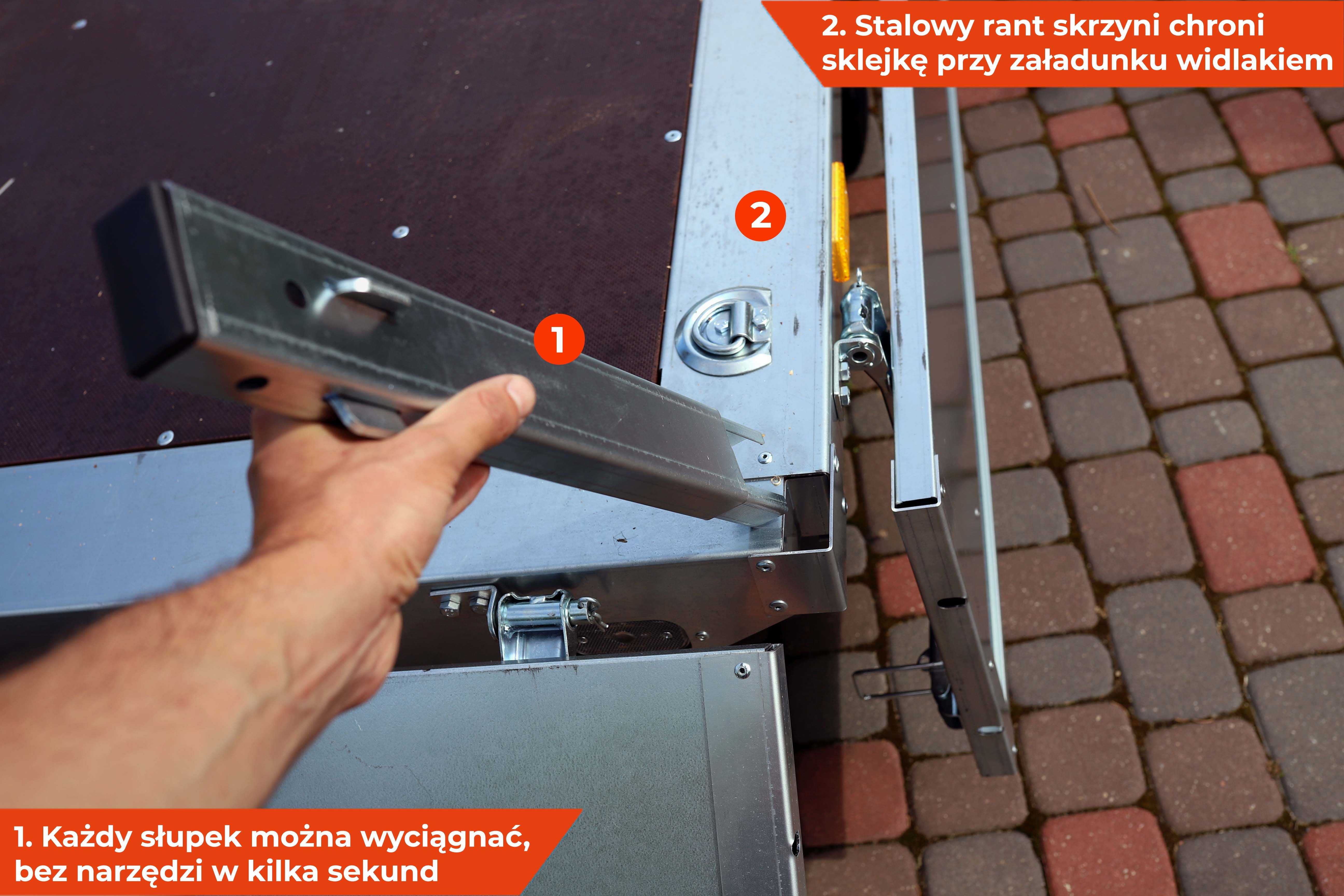 2. Stalowy rant skrzyni chroni sklejkę przy załadunku widlakiem

2

1

1. Każdy słupek można wyciągnać, bez narzędzi w kilka sekund