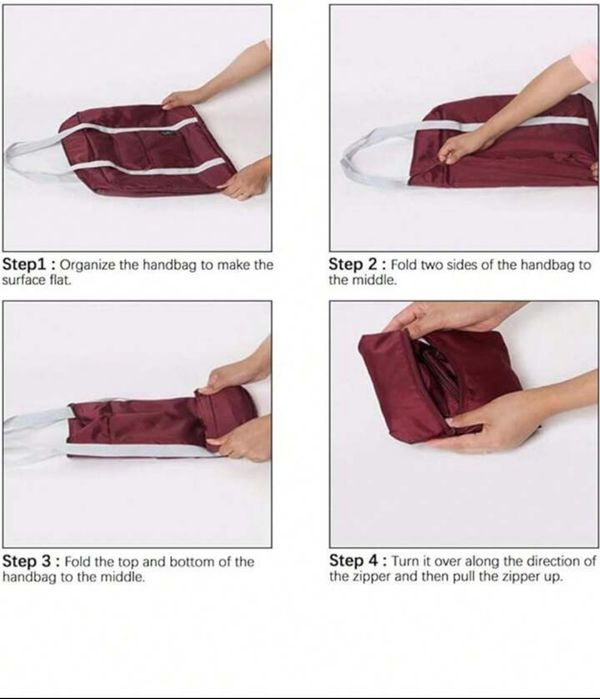 Step1 : Organize the handbag to make the surface flat.

Step 2 : Fold two sides of the handbag to the middle.

Step 3 : Fold the top and bottom of the handbag to the middle.

Step 4 : Turn it over along the direction of the zipper and then pull the zipper up.