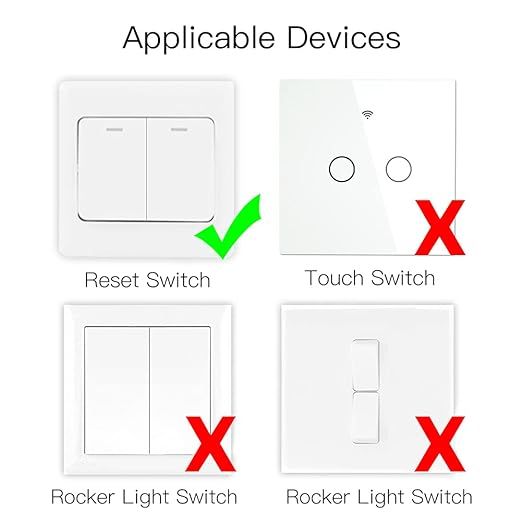 Applicable Devices

Reset Switch

Touch Switch

Rocker Light Switch

Rocker Light Switch