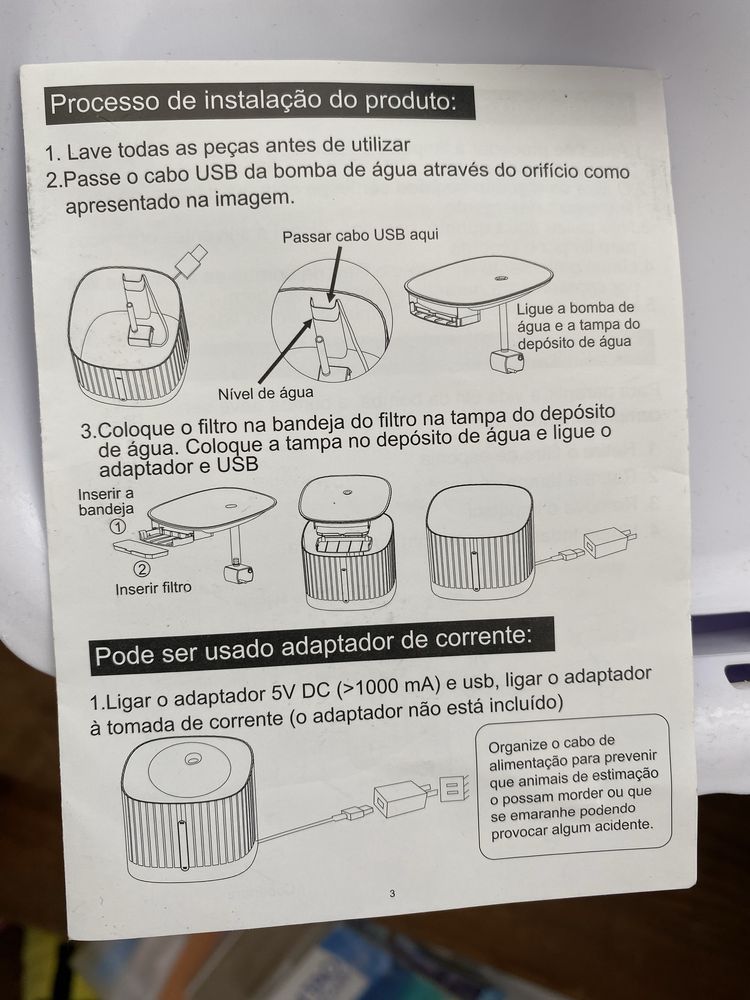 Processo de instalação do produto:

1. Lave todas as peças antes de utilizar
2.Passe o cabo USB da bomba de água através do orifício como apresentado na imagem.

Passar cabo USB aqui

Nível de água

Ligue a bomba de água e a tampa do depósito de água

3.Coloque o filtro na bandeja do filtro na tampa do depósito de água. Coloque a tampa no depósito de água e ligue o adaptador e USB

Inserir a bandeja
①
②
Inserir filtro

Pode ser usado adaptador de corrente:

1.Ligar o adaptador 5V DC (>1000 mA) e usb, ligar o adaptador à tomada de corrente (o adaptador não está incluído)

Organize o cabo de alimentação para prevenir que animais de estimação o possam morder ou que se emaranhe podendo provocar algum acidente.

3