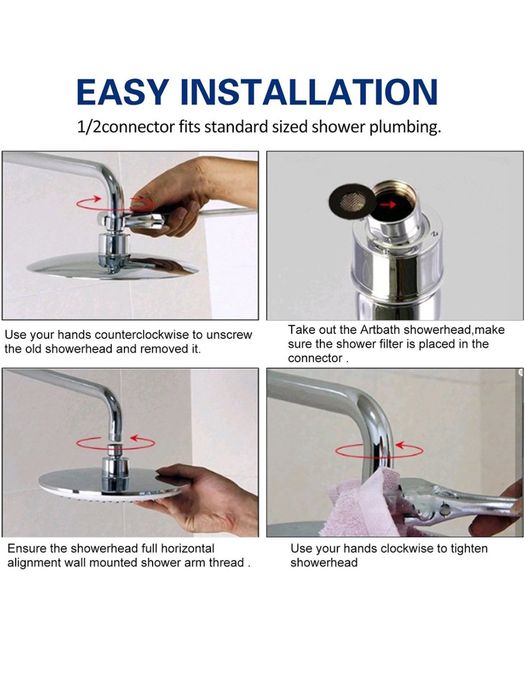 EASY INSTALLATION

1/2connector fits standard sized shower plumbing.

Use your hands counterclockwise to unscrew the old showerhead and removed it.

Take out the Artbath showerhead,make sure the shower filter is placed in the connector .

Ensure the showerhead full horizontal alignment wall mounted shower arm thread .

Use your hands clockwise to tighten showerhead