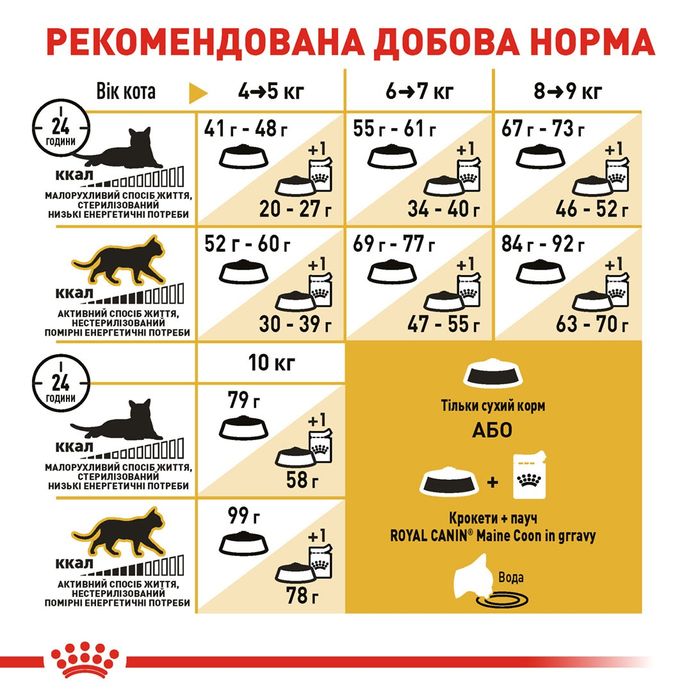 РЕКОМЕНДОВАНА ДОБОВА НОРМА

| Вік кота | 4→5 кг | 6→7 кг | 8→9 кг |
|---|---|---|---|
| 24 години ккал МАЛОРУХЛИВИЙ СПОСІБ ЖИТТЯ, СТЕРИЛІЗОВАНИЙ НИЗЬКІ ЕНЕРГЕТИЧНІ ПОТРЕБИ | 41 г - 48 г +1 20 - 27 г | 55 г - 61 г +1 34 - 40 г | 67 г - 73 г +1 46 - 52 г |
| ккал АКТИВНИЙ СПОСІБ ЖИТТЯ, НЕСТЕРИЛІЗОВАНИЙ ПОМІРНІ ЕНЕРГЕТИЧНІ ПОТРЕБИ | 52 г - 60 г +1 30 - 39 г | 69 г - 77 г +1 47 - 55 г | 84 г - 92 г +1 63 - 70 г |

| | 10 кг |
|---|---|
| 24 години ккал МАЛОРУХЛИВИЙ СПОСІБ ЖИТТЯ, СТЕРИЛІЗОВАНИЙ НИЗЬКІ ЕНЕРГЕТИЧНІ ПОТРЕБИ | 79 г +1 58 г |
| ккал АКТИВНИЙ СПОСІБ ЖИТТЯ, НЕСТЕРИЛІЗОВАНИЙ ПОМІРНІ ЕНЕРГЕТИЧНІ ПОТРЕБИ | 99 г +1 78 г |

Тільки сухий корм
АБО
+
Крокети + пауч
ROYAL CANIN® Maine Coon in grravy
Вода