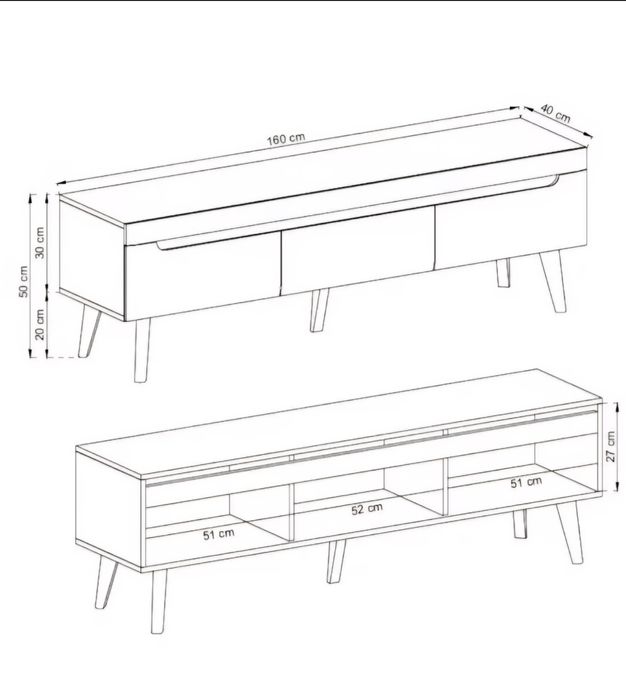 160 cm
40 cm
50 cm
30 cm
20 cm
27 cm
51 cm
52 cm
51 cm