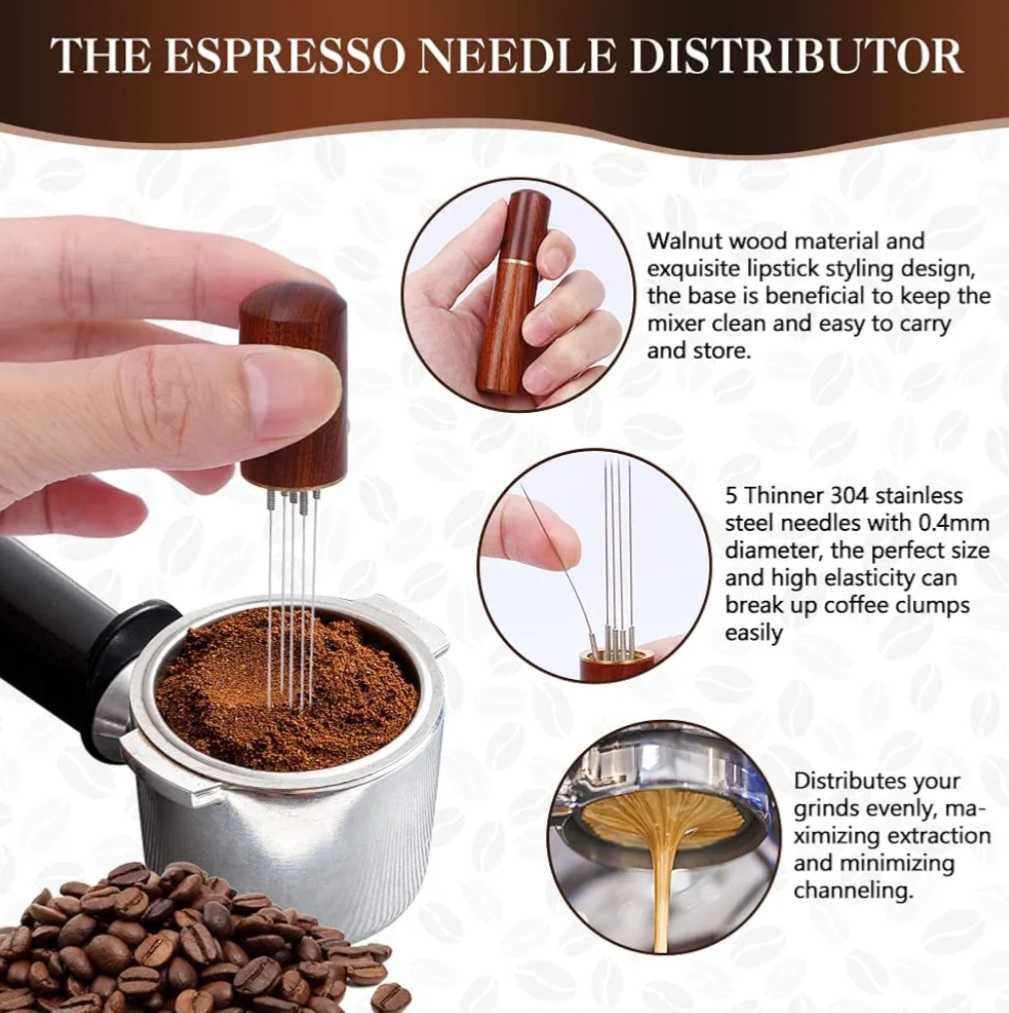 THE ESPRESSO NEEDLE DISTRIBUTOR

Walnut wood material and exquisite lipstick styling design, the base is beneficial to keep the mixer clean and easy to carry and store.

5 Thinner 304 stainless steel needles with 0.4mm diameter, the perfect size and high elasticity can break up coffee clumps easily

Distributes your grinds evenly, maximizing extraction and minimizing channeling.