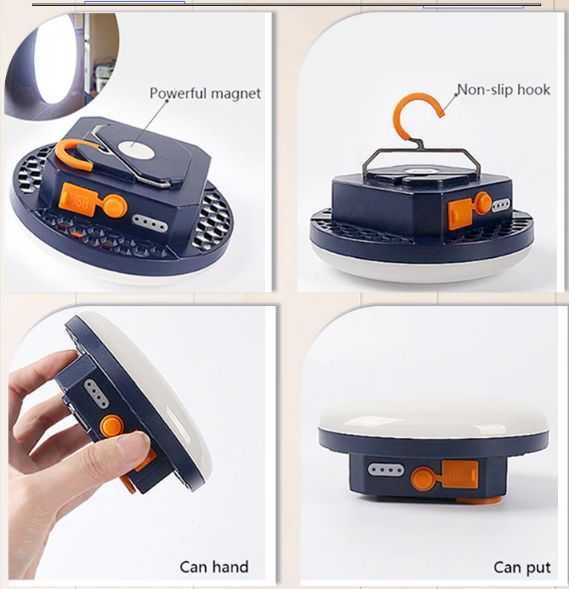 Powerful magnet

Non-slip hook

Can hand

Can put