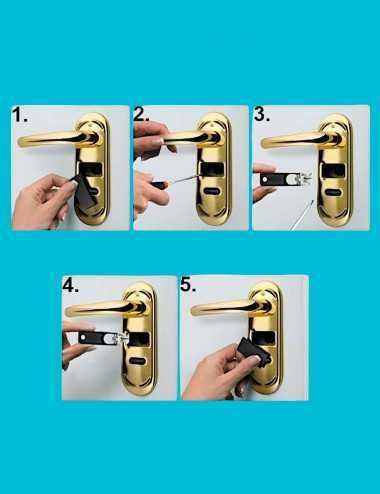 1.

2.

3.

4.

5.