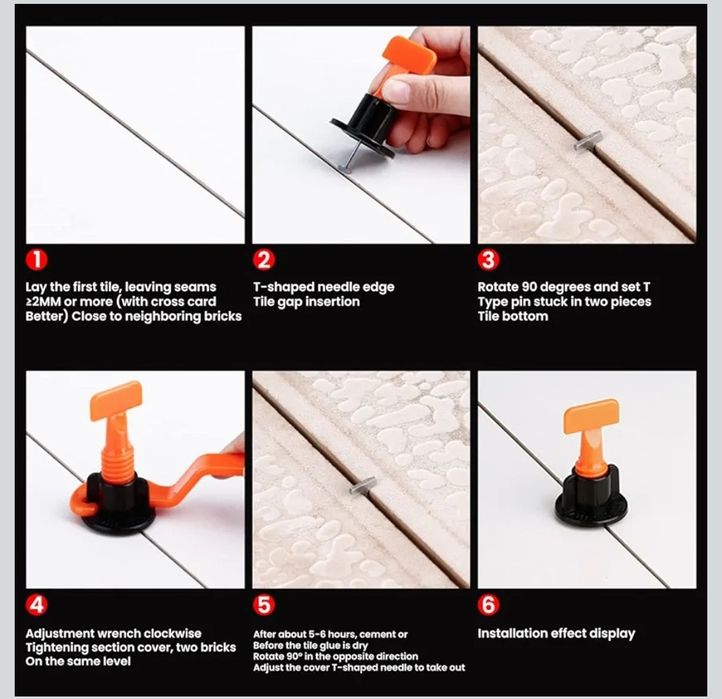 1
Lay the first tile, leaving seams ≥2MM or more (with cross card Better) Close to neighboring bricks

2
T-shaped needle edge
Tile gap insertion

3
Rotate 90 degrees and set T Type pin stuck in two pieces Tile bottom

4
Adjustment wrench clockwise Tightening section cover, two bricks On the same level

5
After about 5-6 hours, cement or
Before the tile glue is dry
Rotate 90° in the opposite direction
Adjust the cover T-shaped needle to take out

6
Installation effect display