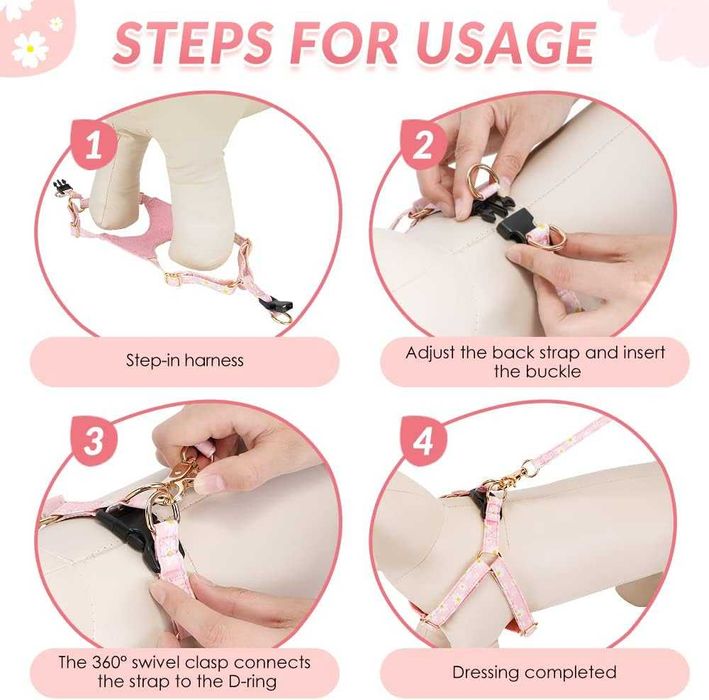 STEPS FOR USAGE

1

Step-in harness

2

Adjust the back strap and insert the buckle

3

The 360° swivel clasp connects the strap to the D-ring

4

Dressing completed