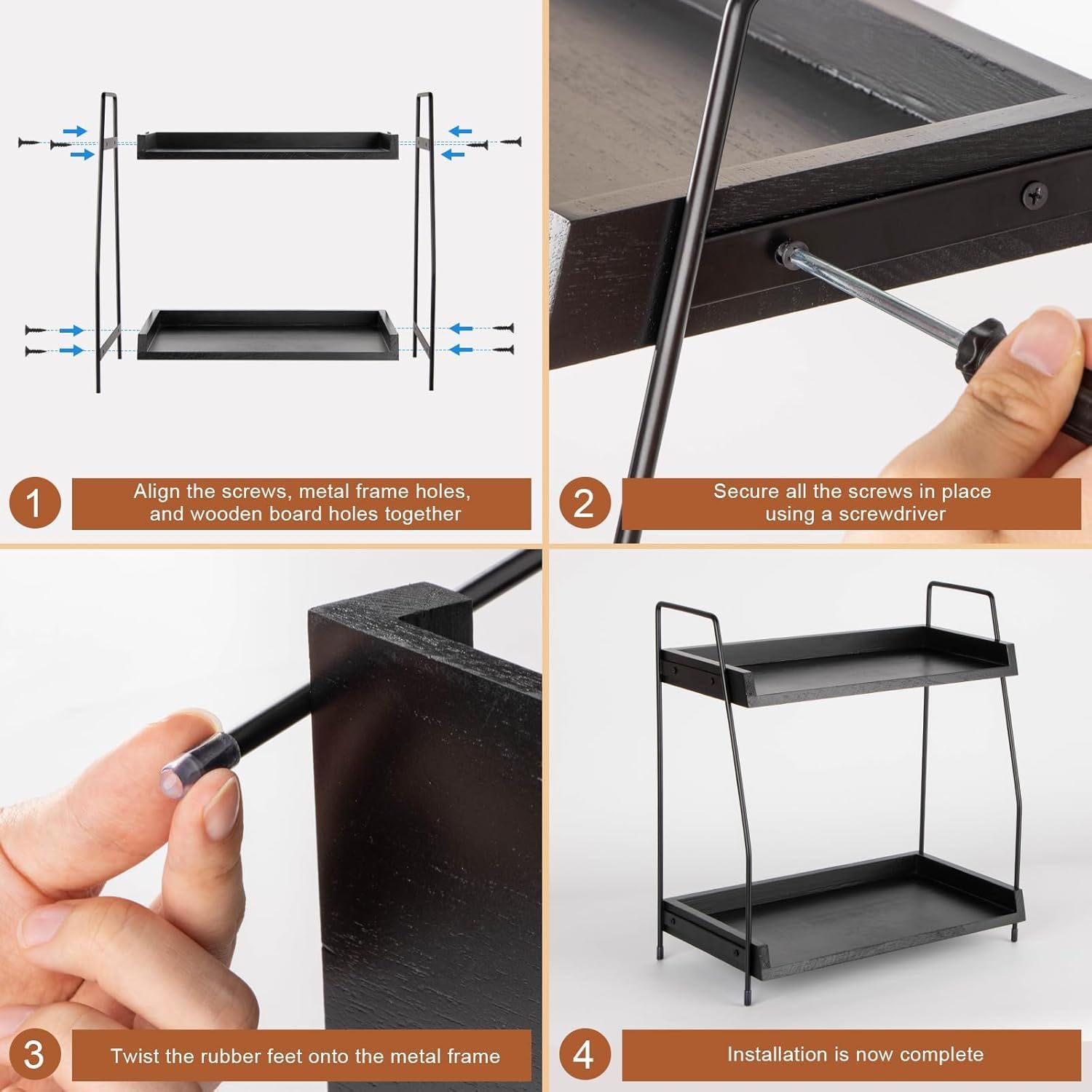 1
Align the screws, metal frame holes, and wooden board holes together

2
Secure all the screws in place using a screwdriver

3
Twist the rubber feet onto the metal frame

4
Installation is now complete