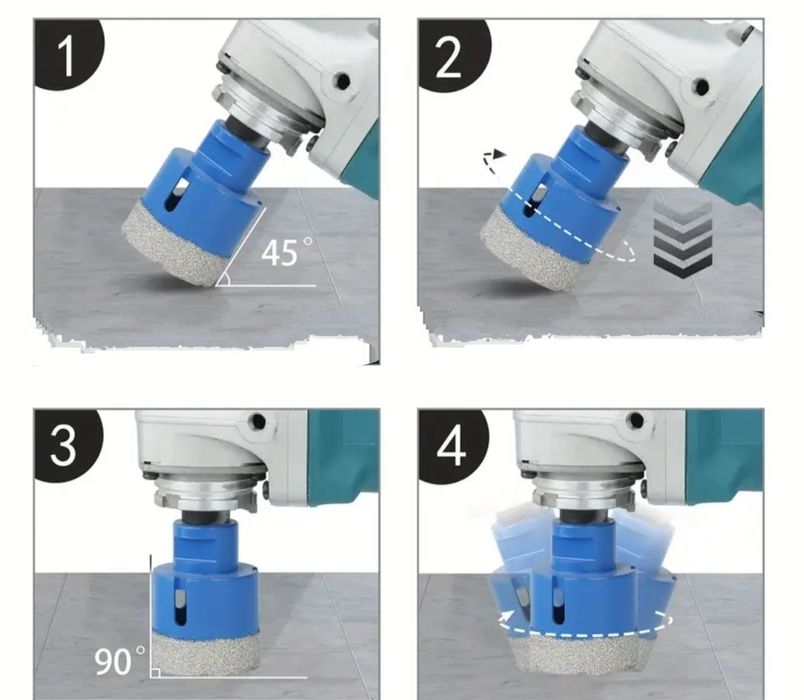 1

45°

2

3

90°

4