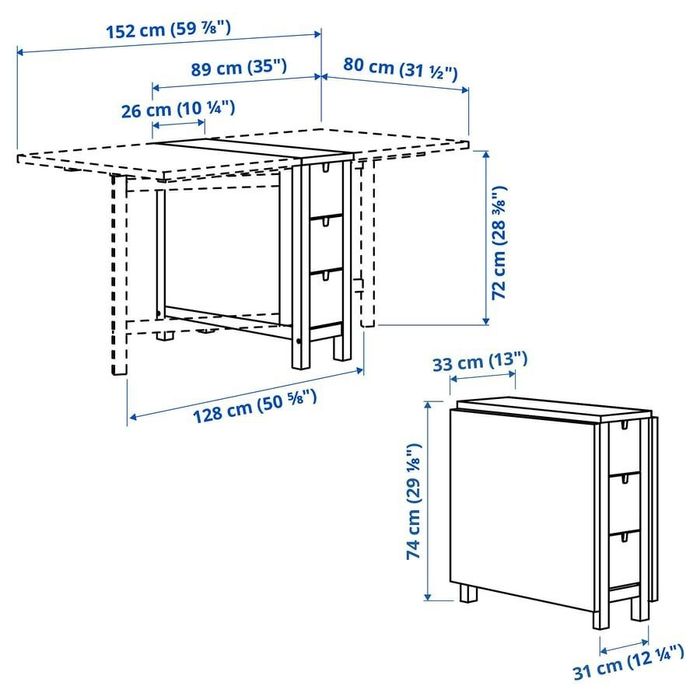 152 cm (59 ⅞")
89 cm (35")
80 cm (31 ½")
26 cm (10 ¼")
72 cm (28 ⅜")
128 cm (50 ⅝")
33 cm (13")
74 cm (29 ⅛")
31 cm (12 ¼")