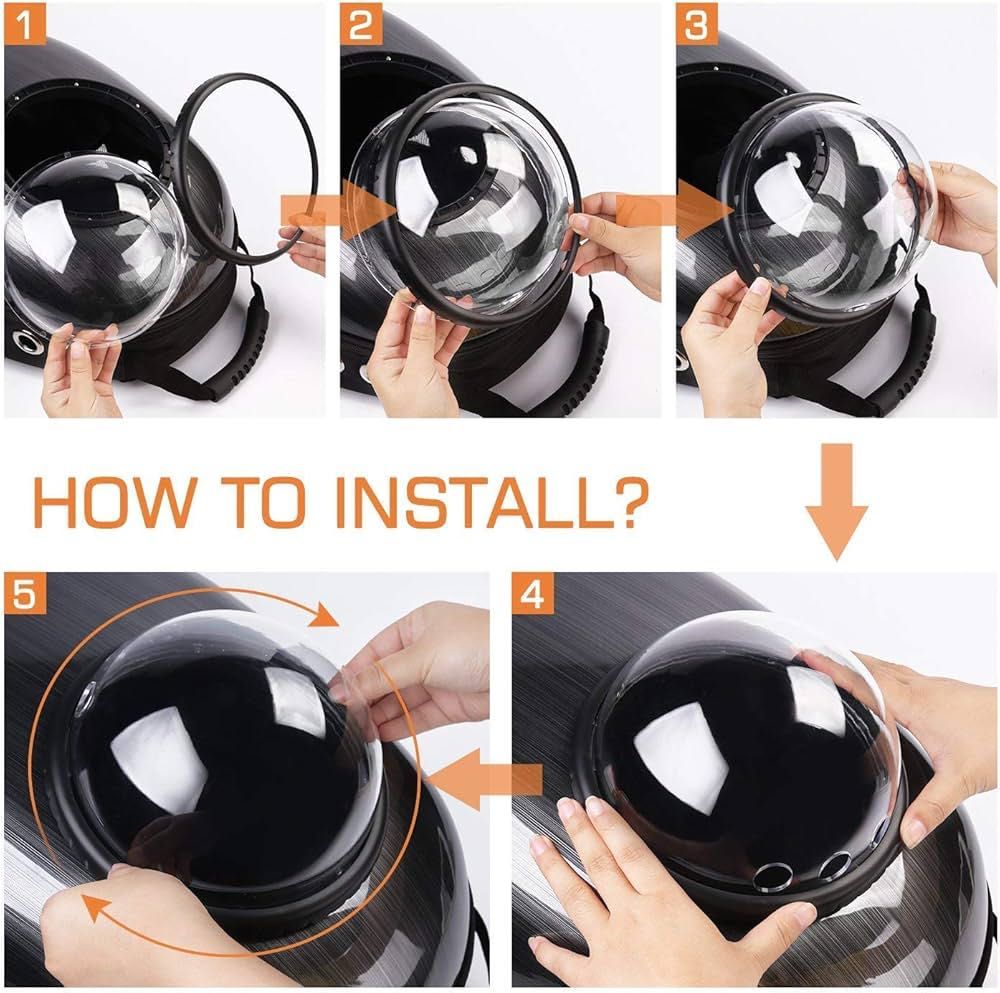 1

2

3

HOW TO INSTALL?

5

4