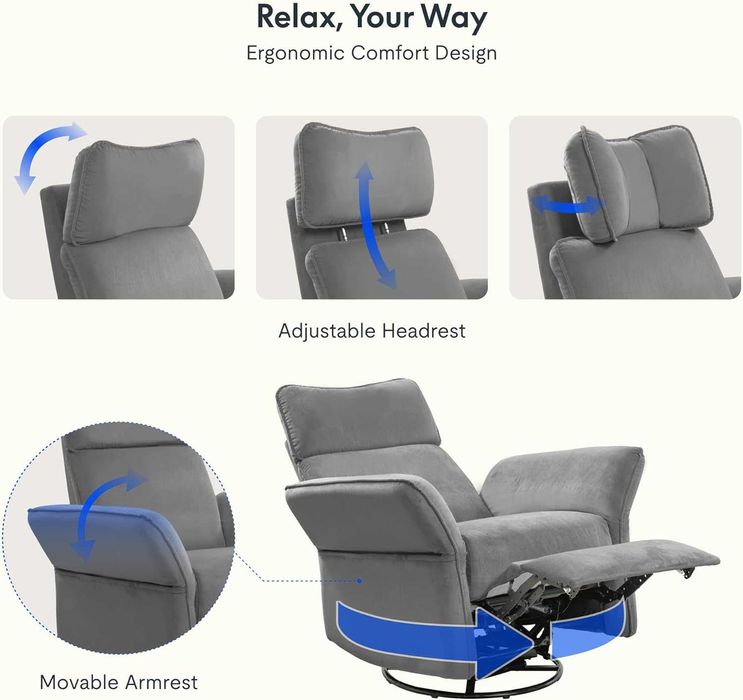 Relax, Your Way

Ergonomic Comfort Design

Adjustable Headrest

Movable Armrest