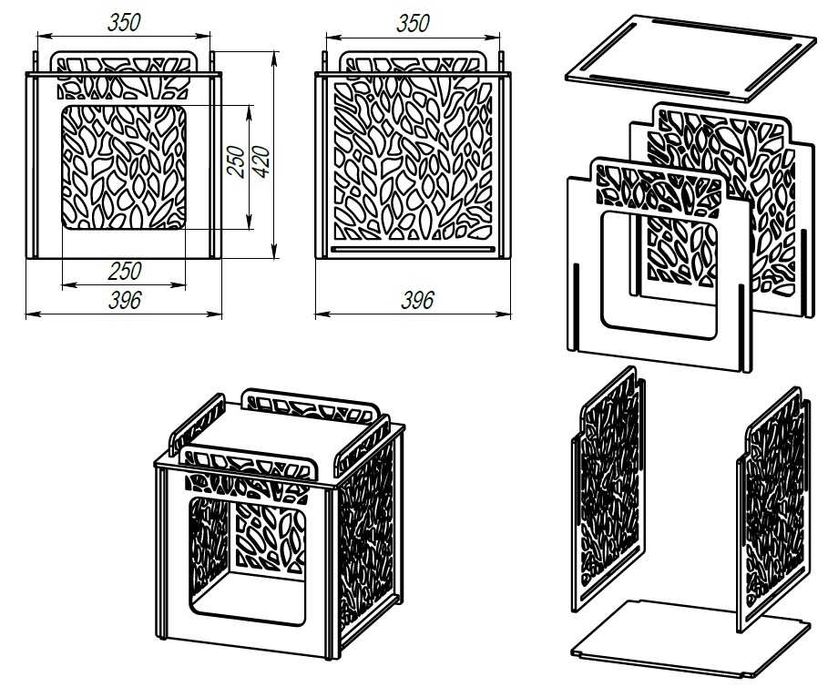 350
250
420
250
396
350
396