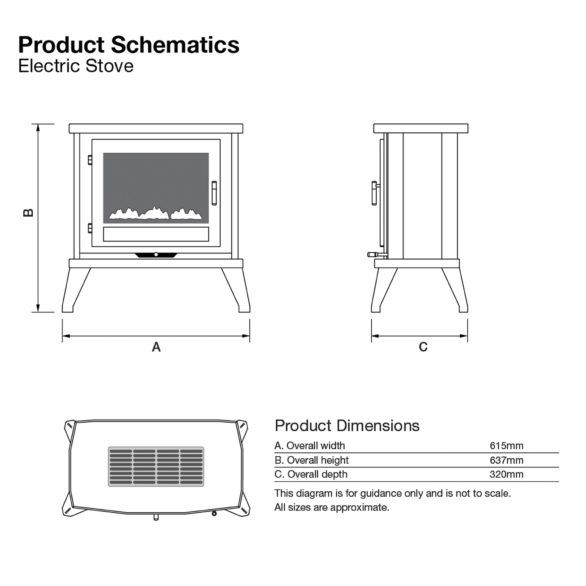 Product Schematics
Electric Stove

B

A

C

Product Dimensions

| A. Overall width | 615mm |
|---|---|
| B. Overall height | 637mm |
| C. Overall depth | 320mm |

This diagram is for guidance only and is not to scale.
All sizes are approximate.