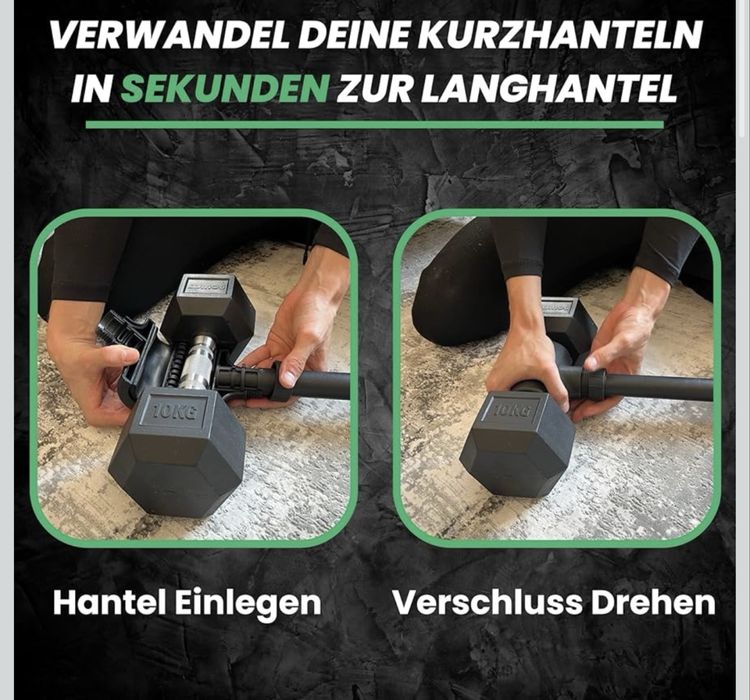 VERWANDEL DEINE KURZHANTELN IN SEKUNDEN ZUR LANGHANTEL

10KG

10KG

Hantel Einlegen

Verschluss Drehen