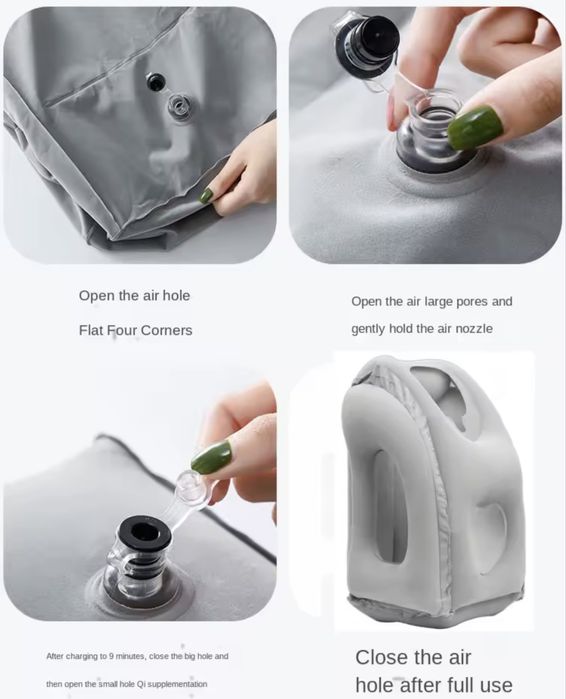 Open the air hole

Flat Four Corners

Open the air large pores and

gently hold the air nozzle

After charging to 9 minutes, close the big hole and

then open the small hole Qi supplementation

Close the air

hole after full use