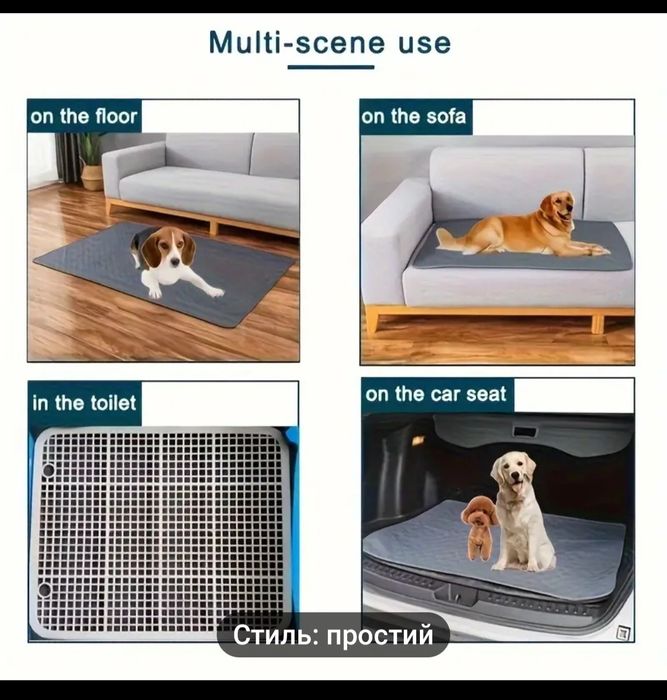 Multi-scene use

on the floor

on the sofa

in the toilet

on the car seat

Стиль: простий