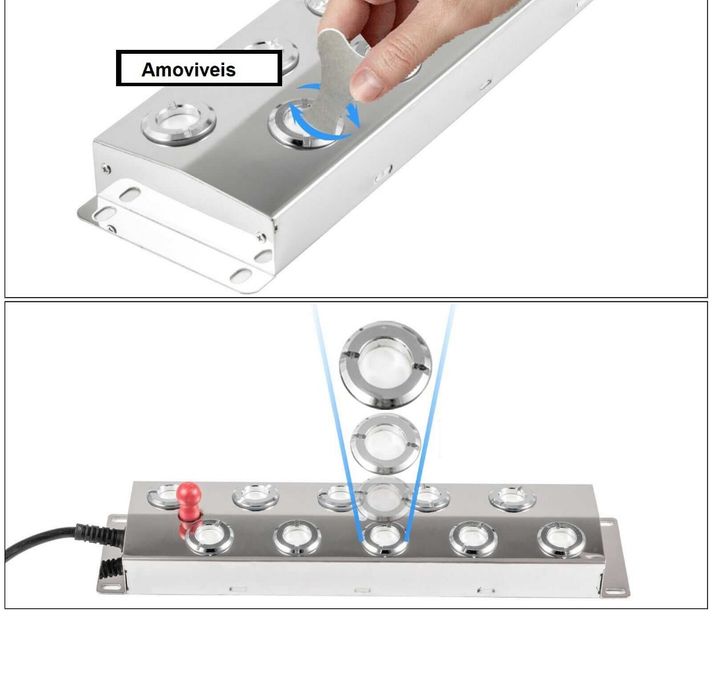 Amoviveis