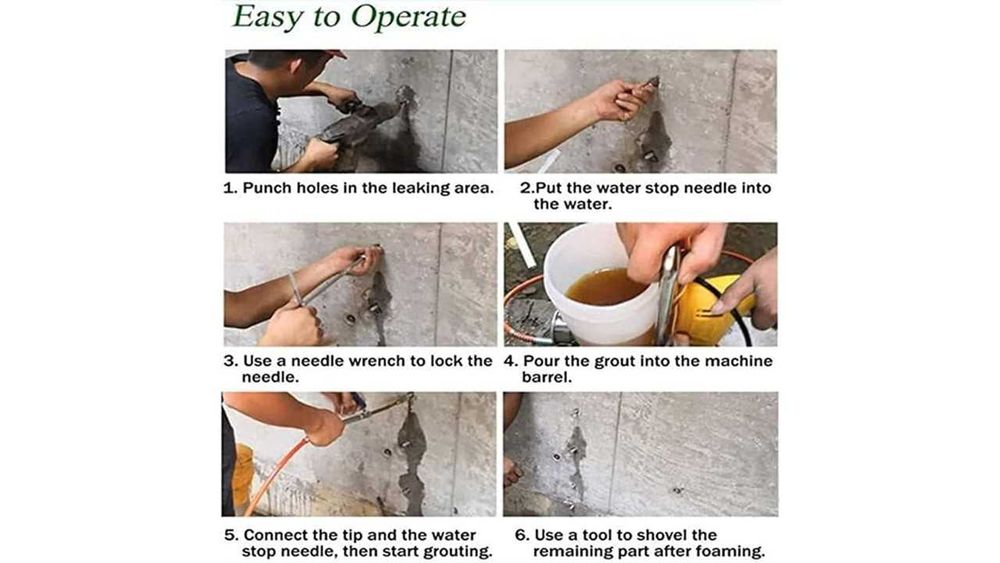 Easy to Operate

1. Punch holes in the leaking area.

2.Put the water stop needle into the water.

3. Use a needle wrench to lock the needle.

4. Pour the grout into the machine barrel.

5. Connect the tip and the water stop needle, then start grouting.

6. Use a tool to shovel the remaining part after foaming.