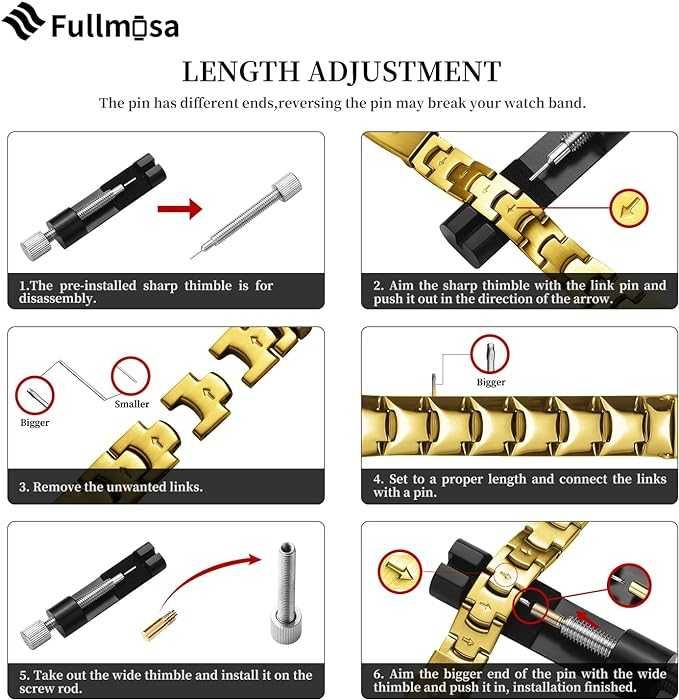 Fullmosa

LENGTH ADJUSTMENT

The pin has different ends,reversing the pin may break your watch band.

1.The pre-installed sharp thimble is for disassembly.

2. Aim the sharp thimble with the link pin and push it out in the direction of the arrow.

Bigger

Smaller

3. Remove the unwanted links.

Bigger

4. Set to a proper length and connect the links with a pin.

5. Take out the wide thimble and install it on the screw rod.

6. Aim the bigger end of the pin with the wide thimble and push it in, installation finished.