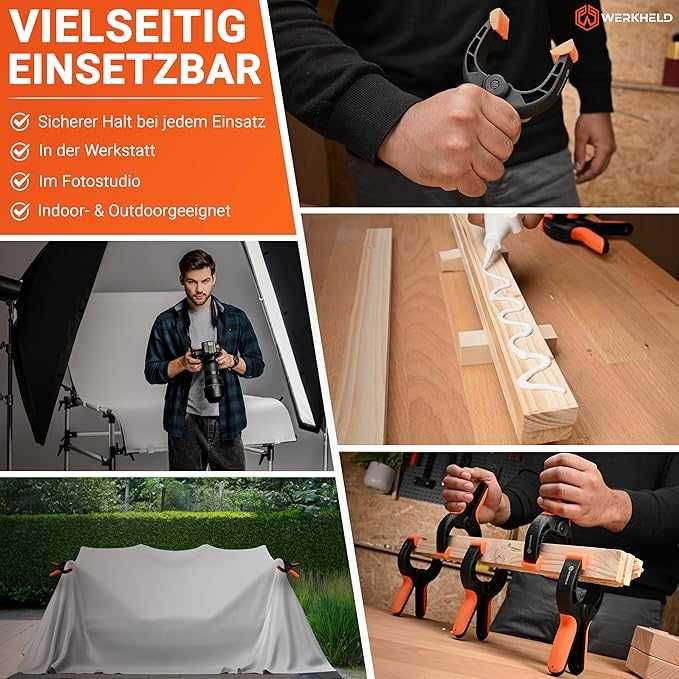 VIELSEITIG EINSETZBAR

Sicherer Halt bei jedem Einsatz
In der Werkstatt
Im Fotostudio
Indoor- & Outdoorgeeignet

WERKHELD